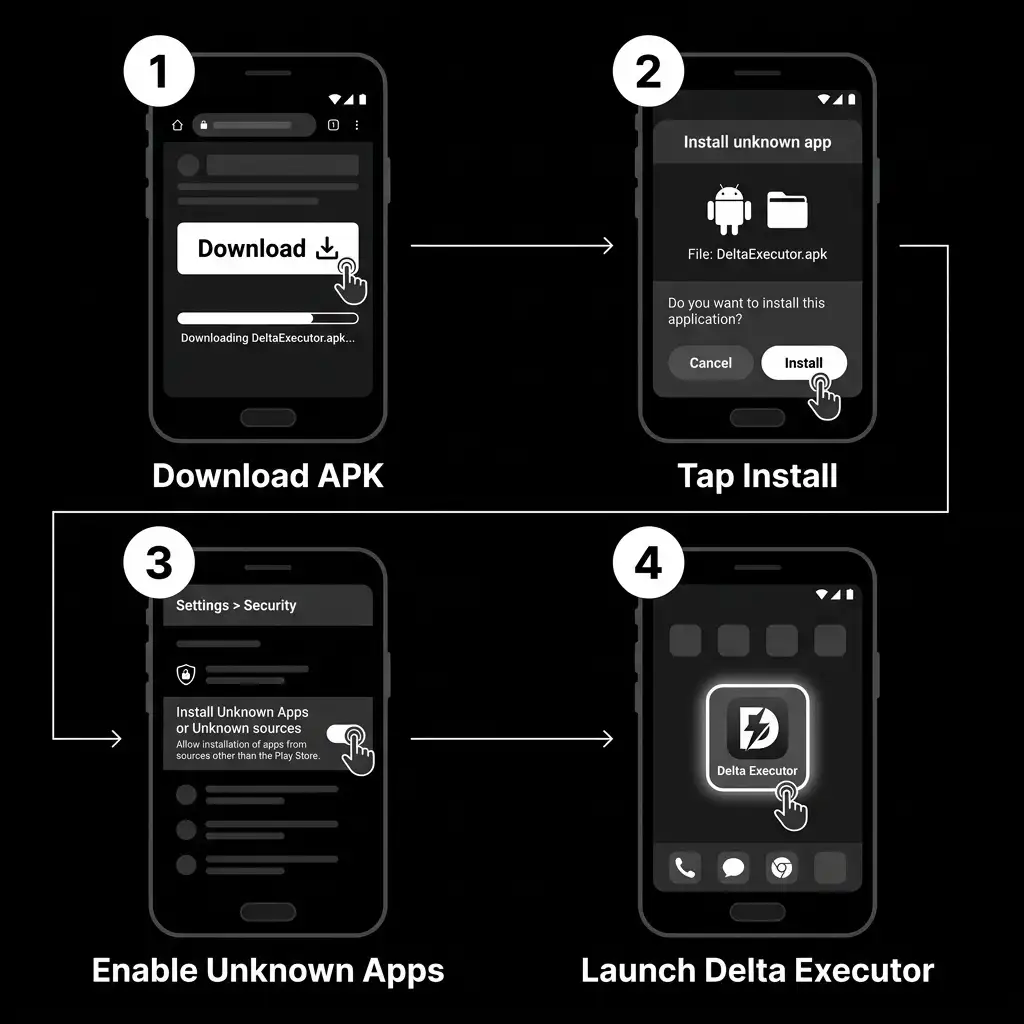 1

Download

Downloading DeltaExecutor.apk...

Download APK

2

Install unknown app

File: DeltaExecutor.apk

Do you want to install this application?

Cancel

Install

Tap Install

3

Settings > Security

Install Unknown Apps or Unknown sources

Allow installation of apps from sources other than the Play Store.

Enable Unknown Apps

4

Delta Executor

Launch Delta Executor